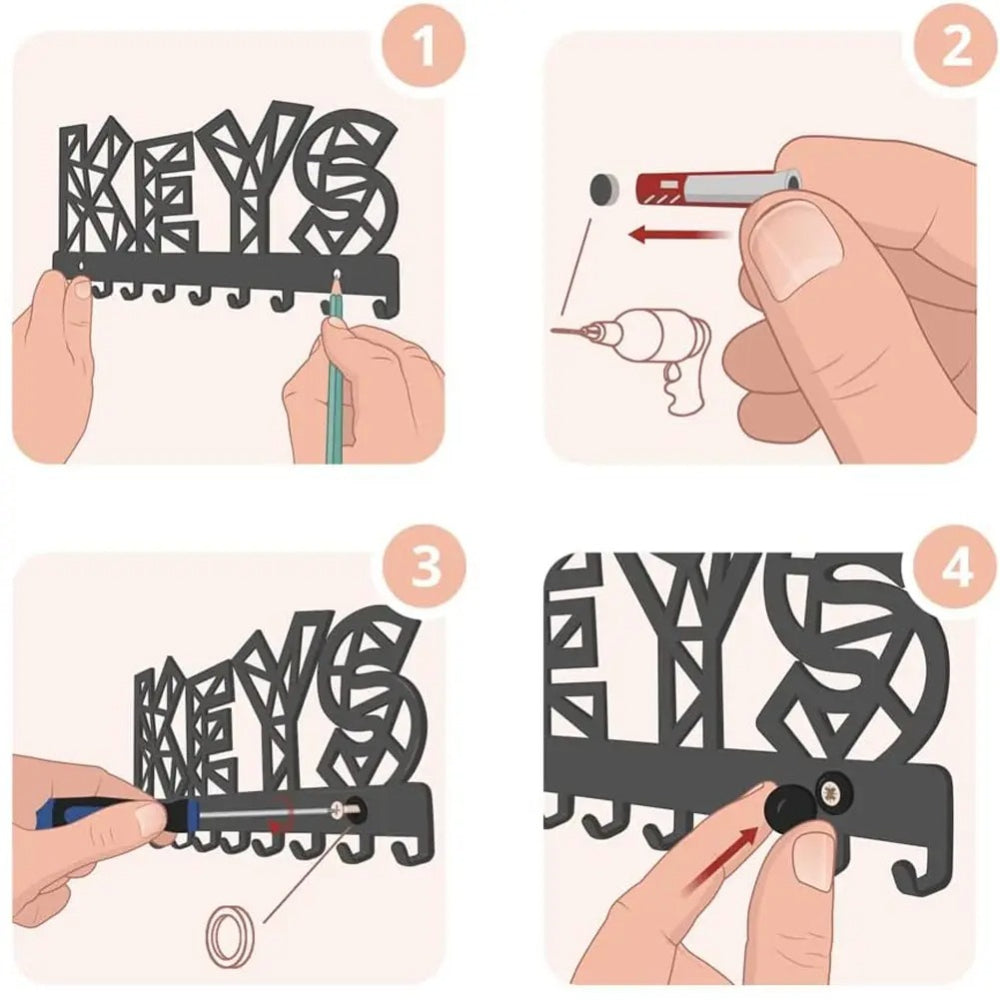 1

KEYS

2

3

KEYS

4

EYS